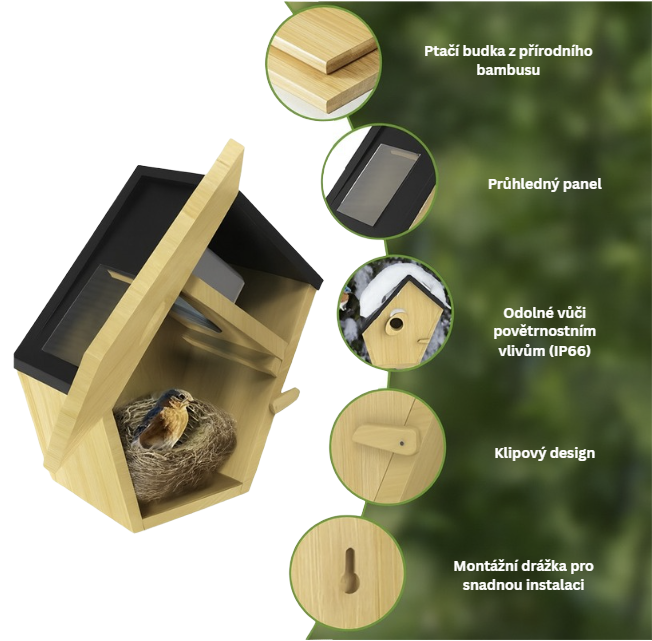 Ptačí budka z přírodního bambusu

Průhledný panel

Odolné vůči povětrnostním vlivům (IP66)

Klipový design

Montážní drážka pro snadnou instalaci